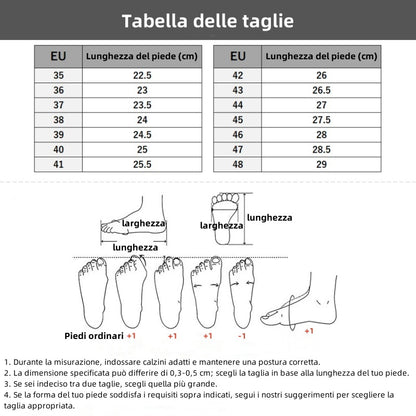 Tabella delle taglie

| EU | Lunghezza del piede (cm) |
|---|---|
| 35 | 22.5 |
| 36 | 23 |
| 37 | 23.5 |
| 38 | 24 |
| 39 | 24.5 |
| 40 | 25 |
| 41 | 25.5 |

| EU | Lunghezza del piede (cm) |
|---|---|
| 42 | 26 |
| 43 | 26.5 |
| 44 | 27 |
| 45 | 27.5 |
| 46 | 28 |
| 47 | 28.5 |
| 48 | 29 |

larghezza
lunghezza
larghezza
lunghezza

Piedi ordinari +1 +1 +1 -1 +1

1. Durante la misurazione, indossare calzini adatti e mantenere una postura corretta.
2. La dimensione specificata può differire di 0,3-0,5 cm; scegli la taglia in base alla lunghezza del tuo piede.
3. Se sei indeciso tra due taglie, scegli quella più grande.
4. Se la forma del tuo piede soddisfa i requisiti sopra indicati, segui i nostri suggerimenti per scegliere la taglia appropriata.